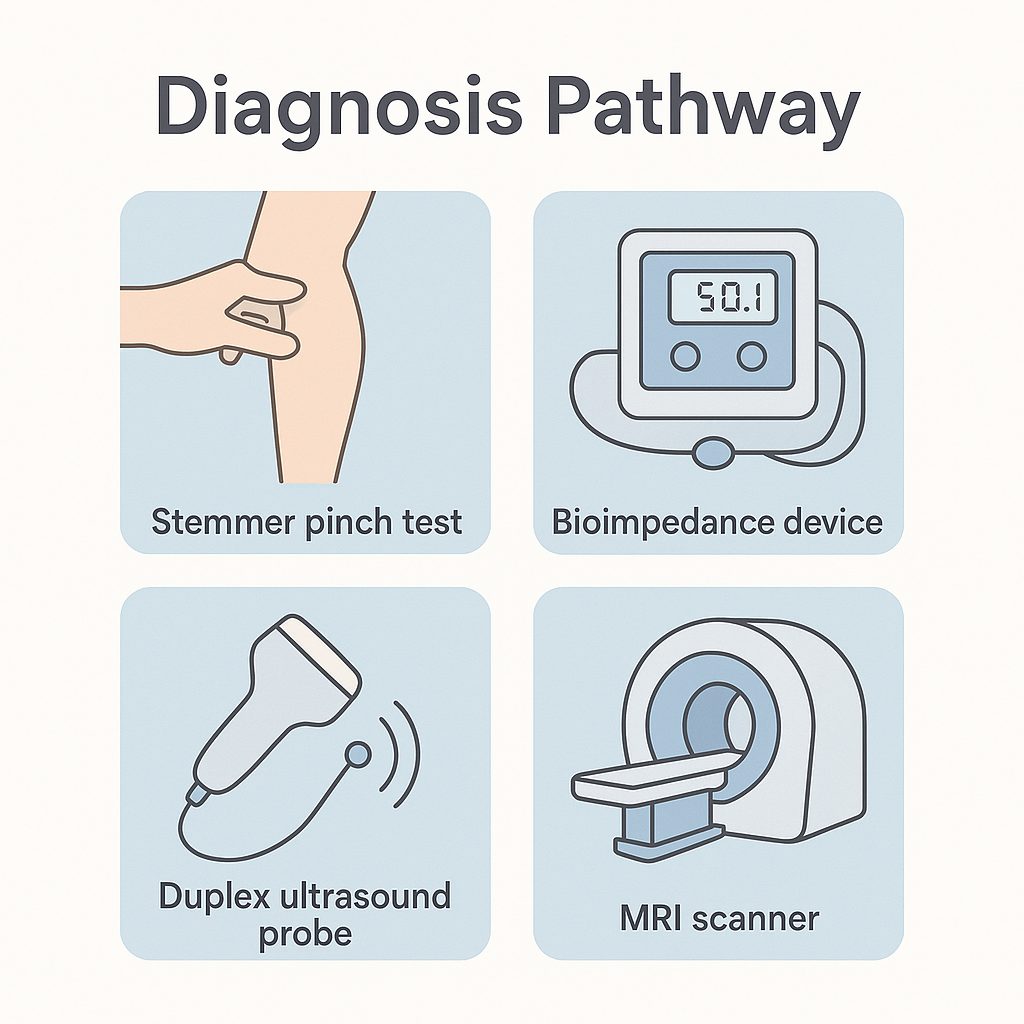 Diagnosis Pathway

Stemmer pinch test

50.1

Bioimpedance device

Duplex ultrasound probe

MRI scanner